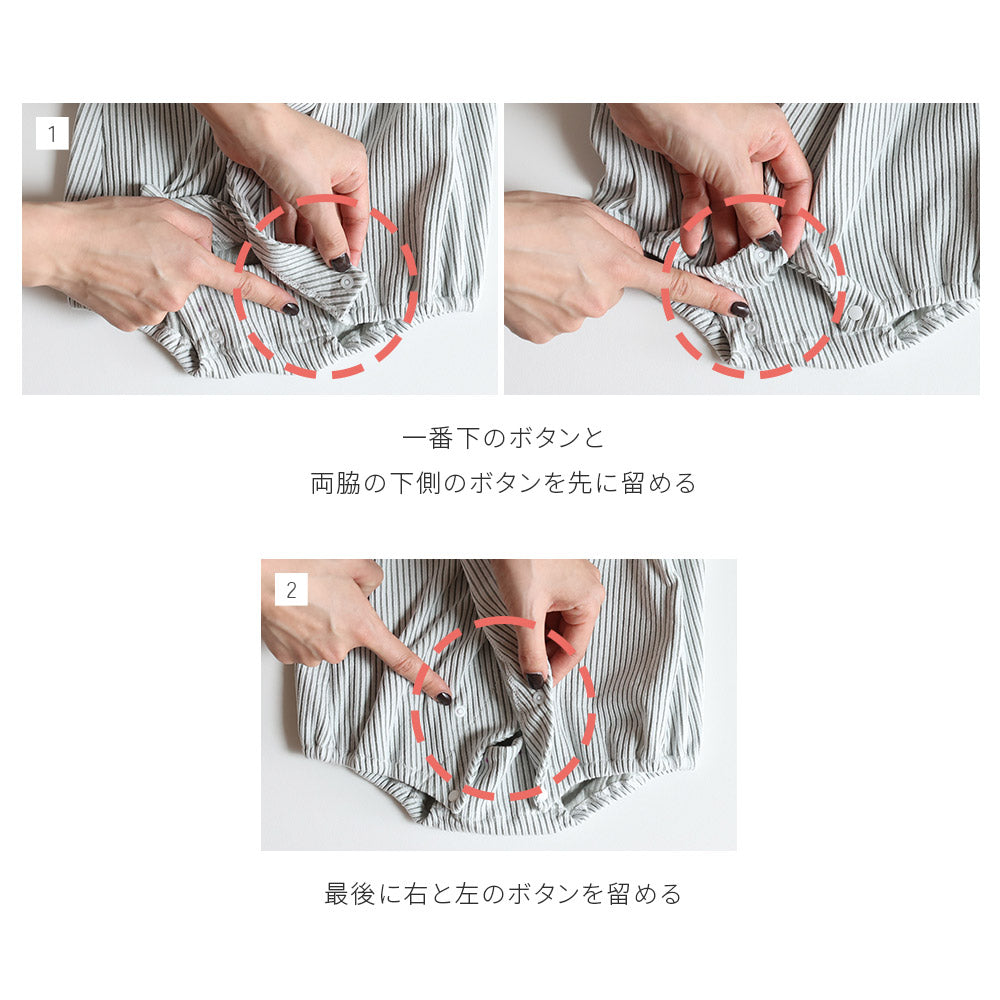 1

一番下のボタンと
両脇の下側のボタンを先に留める

2

最後に右と左のボタンを留める